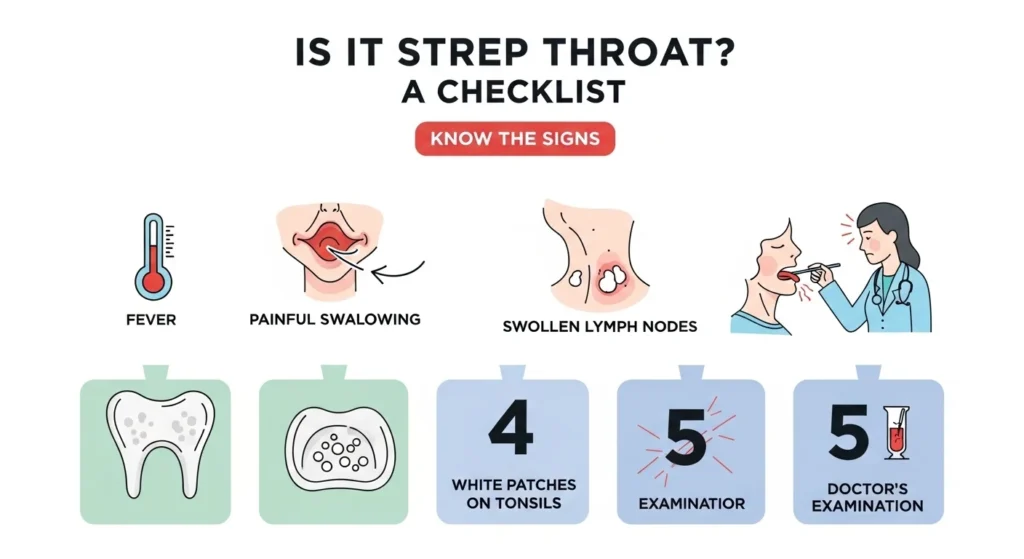 IS IT STREP THROAT?
A CHECKLIST

KNOW THE SIGNS

FEVER

PAINFUL SWALOWING

SWOLLEN LYMPH NODES

4
WHITE PATCHES ON TONSILS

5
EXAMINATIOR

5
DOCTOR'S EXAMINATION